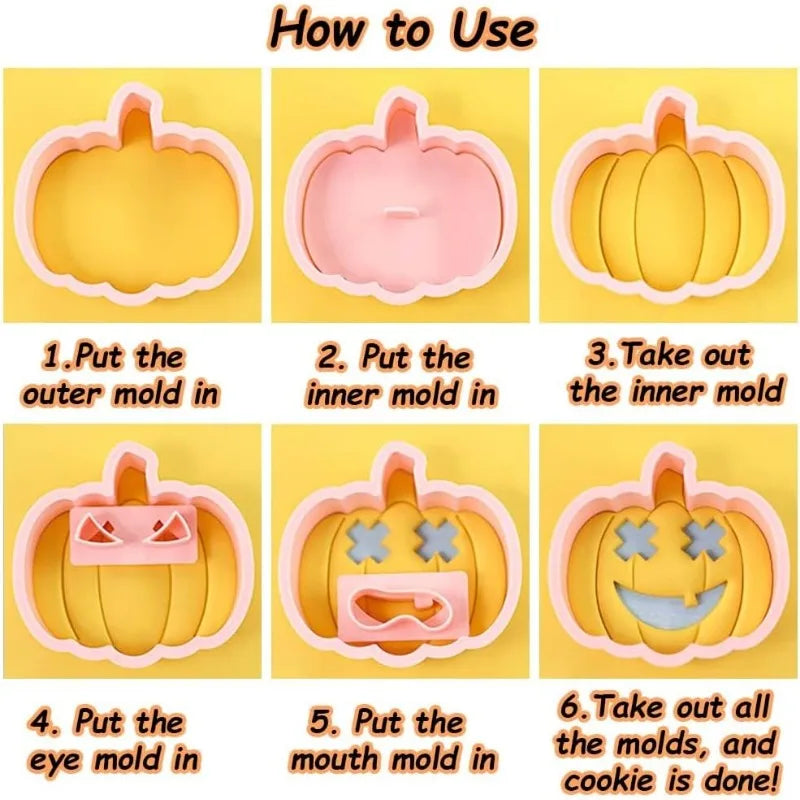 How to Use

1.Put the outer mold in

2. Put the inner mold in

3.Take out the inner mold

4. Put the eye mold in

5. Put the mouth mold in

6.Take out all the molds, and cookie is done!